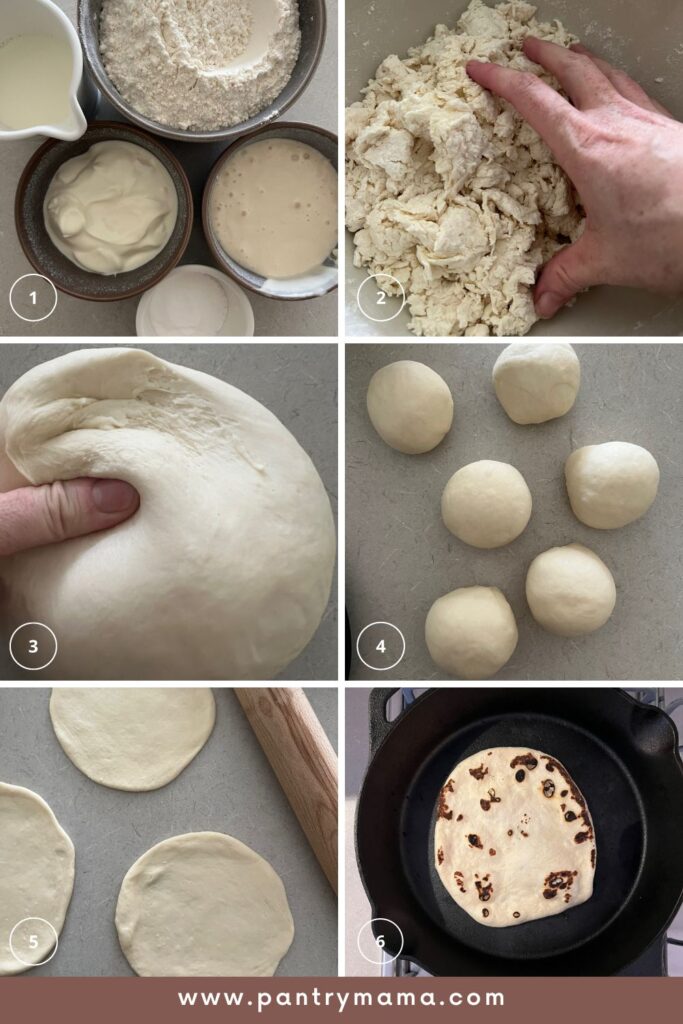 1
2
3
4
5
6
www.pantrymama.com