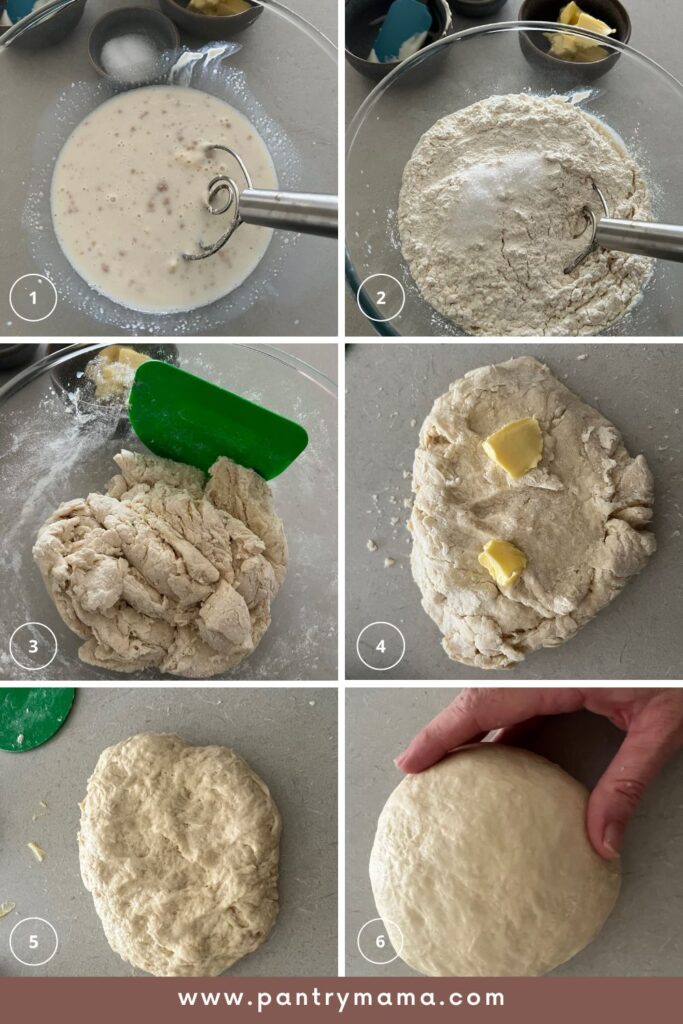 1

2

3

4

5

6

www.pantrymama.com