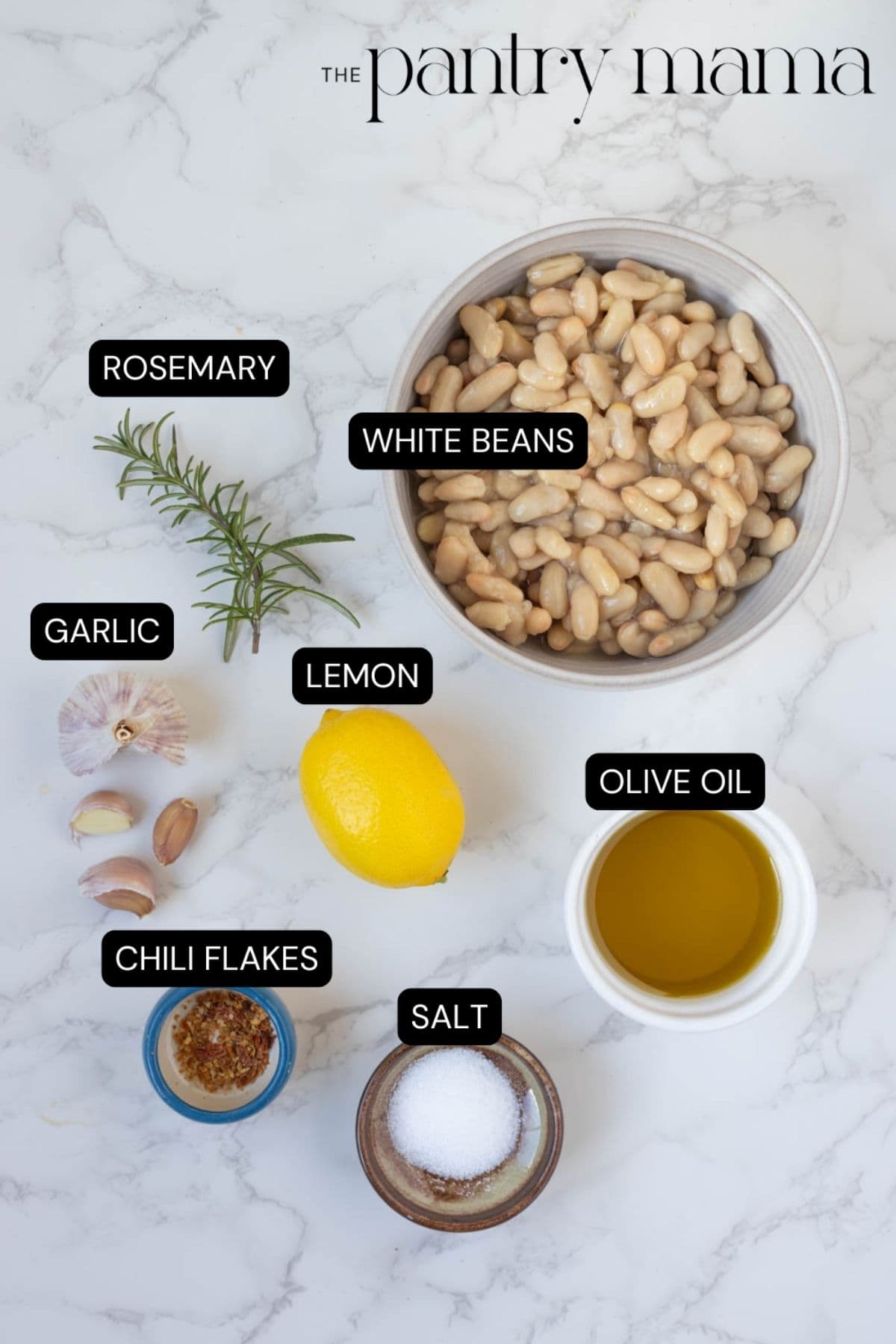 THE pantry mama

ROSEMARY

WHITE BEANS

GARLIC

LEMON

OLIVE OIL

CHILI FLAKES

SALT